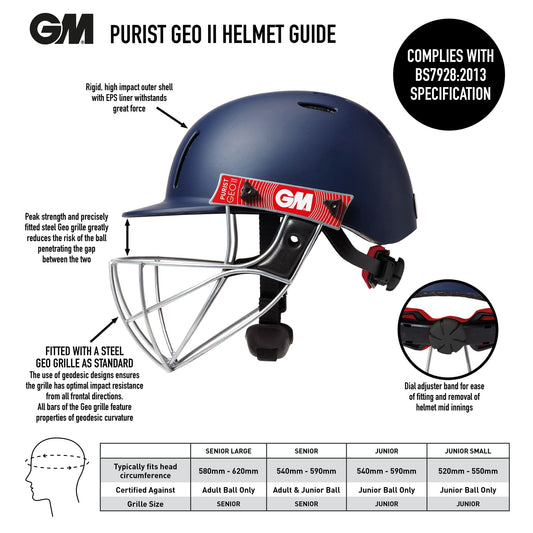 GM PURIST GEO II HELMET GUIDE

COMPLIES WITH BS7928:2013 SPECIFICATION

Rigid, high impact outer shell with EPS liner withstands great force

PURIST GEO II

GM

Peak strength and precisely fitted steel Geo grille greatly reduces the risk of the ball penetrating the gap between the two

FITTED WITH A STEEL GEO GRILLE AS STANDARD
The use of geodesic designs ensures the grille has optimal impact resistance from all frontal directions. All bars of the Geo grille feature properties of geodesic curvature

Dial adjuster band for ease of fitting and removal of helmet mid innings

| | SENIOR LARGE | SENIOR | JUNIOR | JUNIOR SMALL |
|---|---|---|---|---|
| Typically fits head circumference | 580mm - 620mm | 540mm - 590mm | 540mm - 590mm | 520mm - 550mm |
| Certified Against | Adult Ball Only | Adult & Junior Ball | Junior Ball Only | Junior Ball Only |
| Grille Size | SENIOR | SENIOR | JUNIOR | JUNIOR |