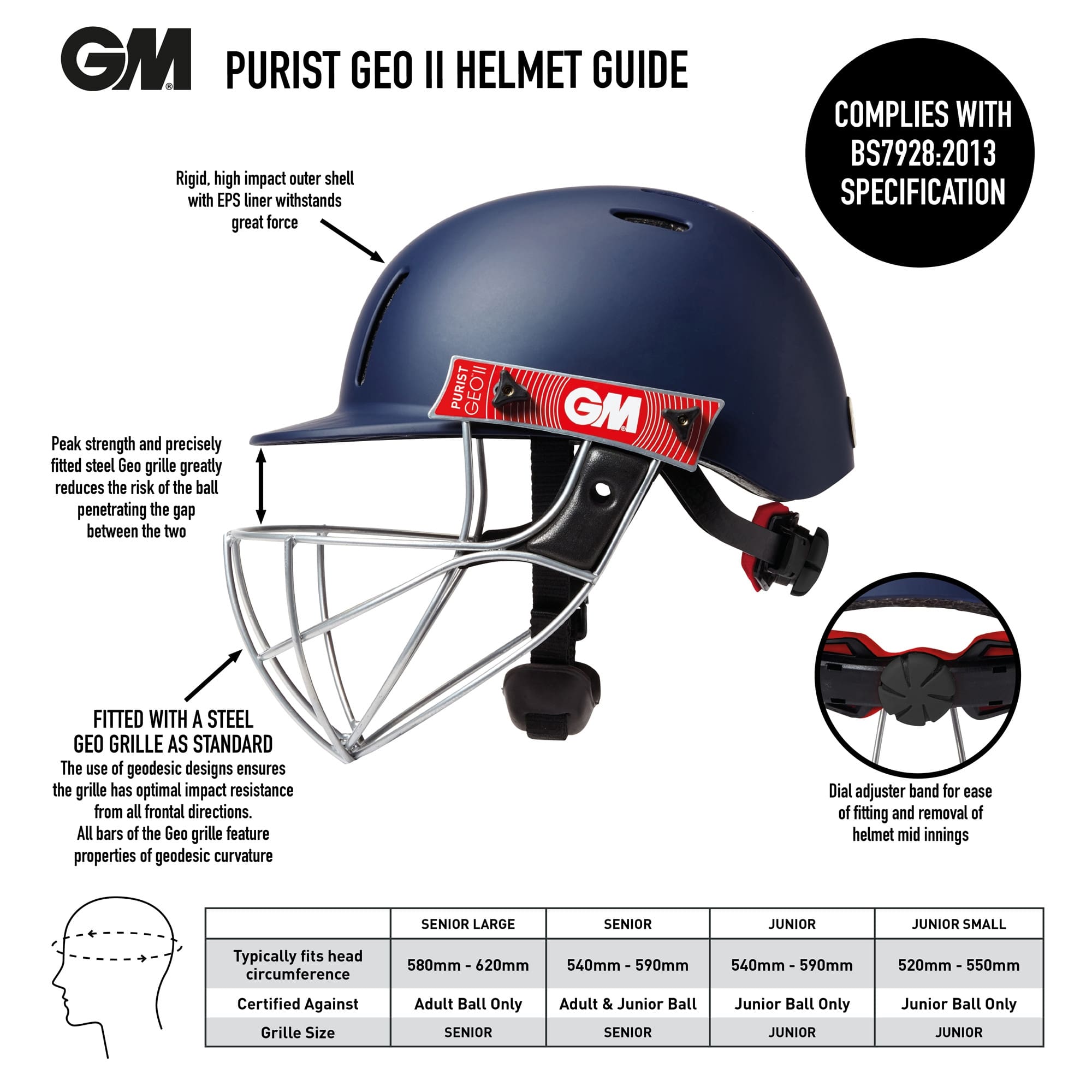 GM® PURIST GEO II HELMET GUIDE

COMPLIES WITH BS7928:2013 SPECIFICATION

Rigid, high impact outer shell with EPS liner withstands great force

PURIST GEO II

GM®

Peak strength and precisely fitted steel Geo grille greatly reduces the risk of the ball penetrating the gap between the two

FITTED WITH A STEEL GEO GRILLE AS STANDARD
The use of geodesic designs ensures the grille has optimal impact resistance from all frontal directions.
All bars of the Geo grille feature properties of geodesic curvature

Dial adjuster band for ease of fitting and removal of helmet mid innings

| | SENIOR LARGE | SENIOR | JUNIOR | JUNIOR SMALL |
|---|---|---|---|---|
| Typically fits head circumference | 580mm - 620mm | 540mm - 590mm | 540mm - 590mm | 520mm - 550mm |
| Certified Against | Adult Ball Only | Adult & Junior Ball | Junior Ball Only | Junior Ball Only |
| Grille Size | SENIOR | SENIOR | JUNIOR | JUNIOR |